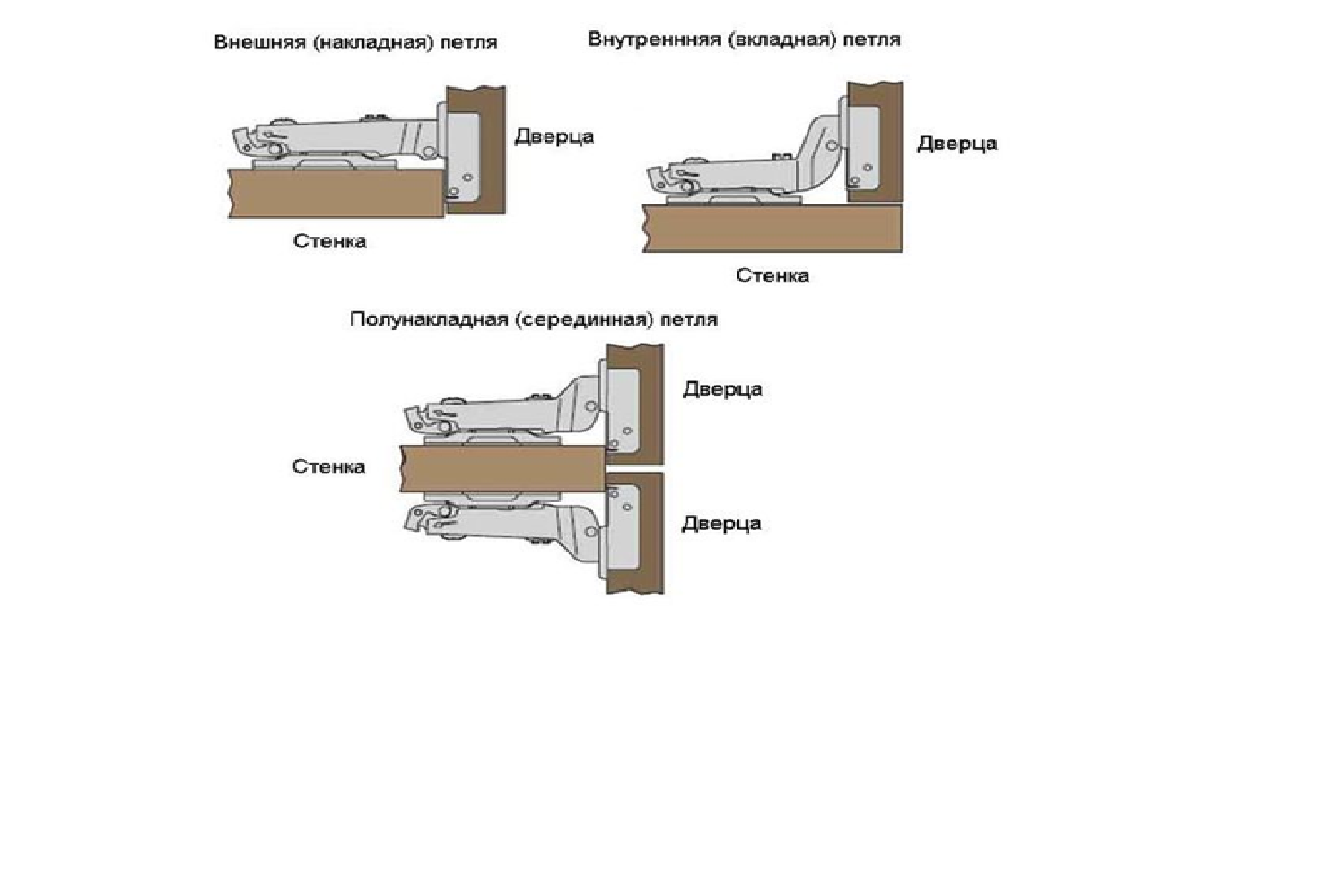 Внешняя (накладная) петля

Дверца

Стенка

Внутреннняя (вкладная) петля

Дверца

Стенка

Полунакладная (серединная) петля

Дверца

Стенка

Дверца